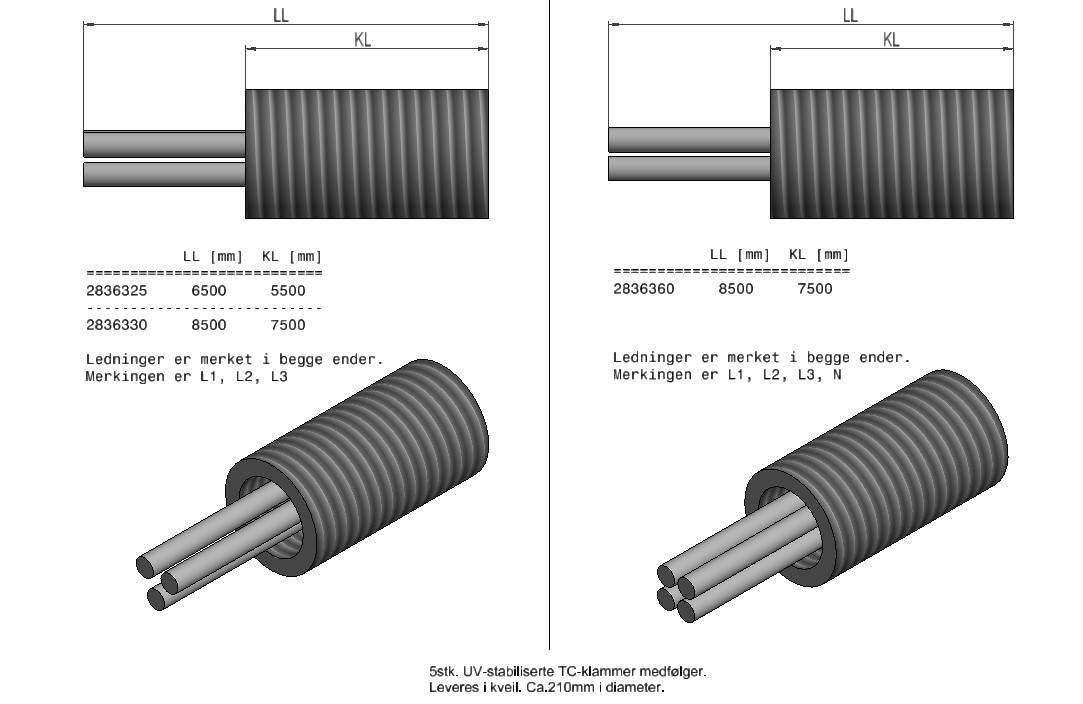 LL
KL

|  | LL [mm] | KL [mm] |
|---|---|---|
| 2836325 | 6500 | 5500 |
| 2836330 | 8500 | 7500 |

Ledninger er merket i begge ender.
Merkingen er L1, L2, L3

LL
KL

|  | LL [mm] | KL [mm] |
|---|---|---|
| 2836360 | 8500 | 7500 |

Ledninger er merket i begge ender.
Merkingen er L1, L2, L3, N

5stk. UV-stabiliserte TC-klammer medfølger.
Leveres i kveil. Ca.210mm i diameter.