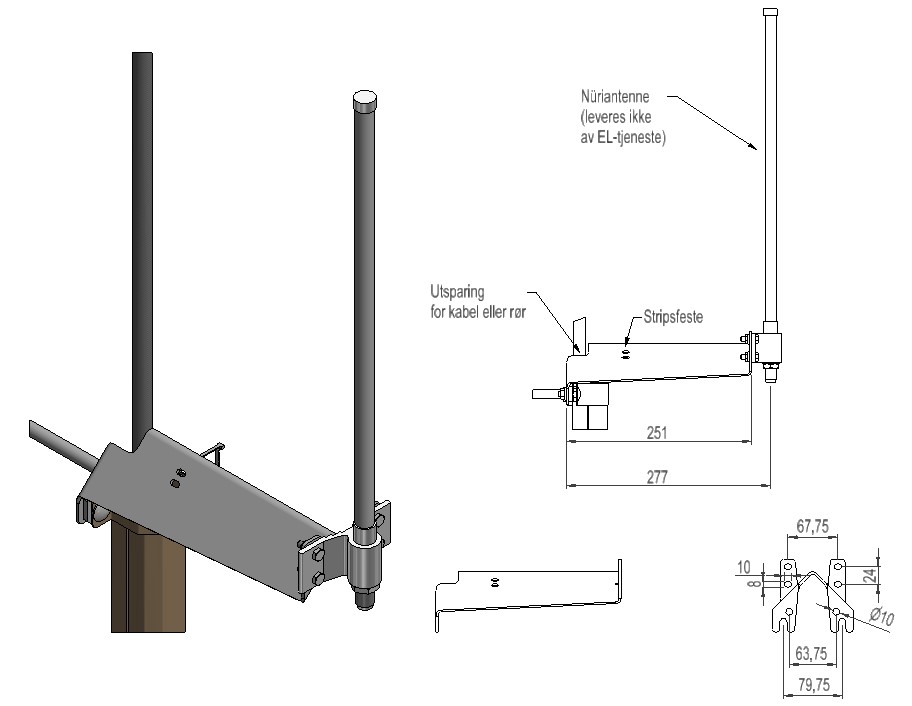 Nüriantenne
(leveres ikke
av EL-tjeneste)

Utsparing
for kabel eller rør

Stripsfeste

251

277

67,75

10

8

24

Ø10

63,75

79,75