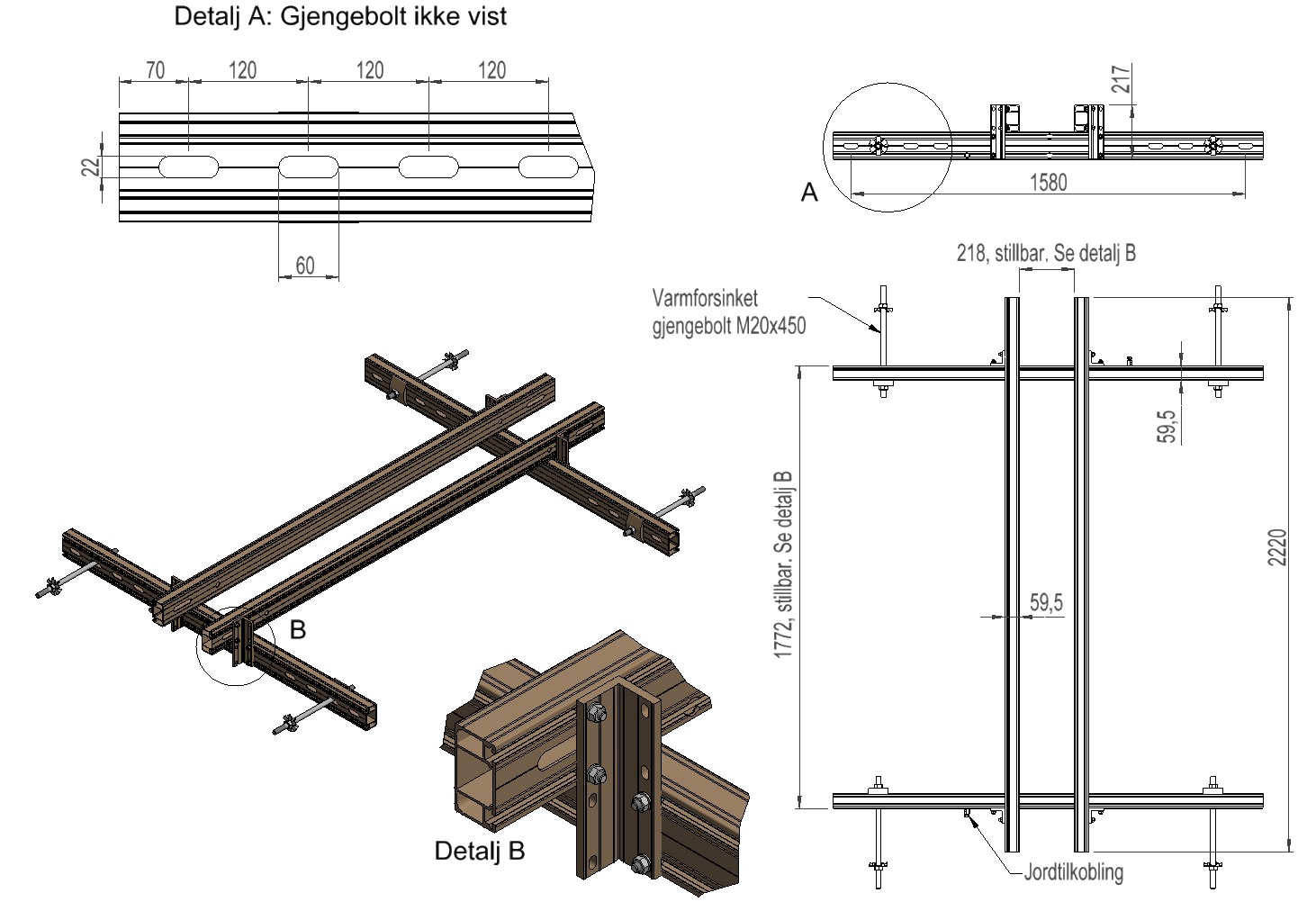 Detalj A: Gjengebolt ikke vist

70
120
120
120
22
60

217
A
1580

218, stillbar. Se detalj B

Varmforsinket gjengebolt M20x450

59,5

1772, stillbar. Se detalj B

59,5

2220

B

Detalj B

Jordtilkobling