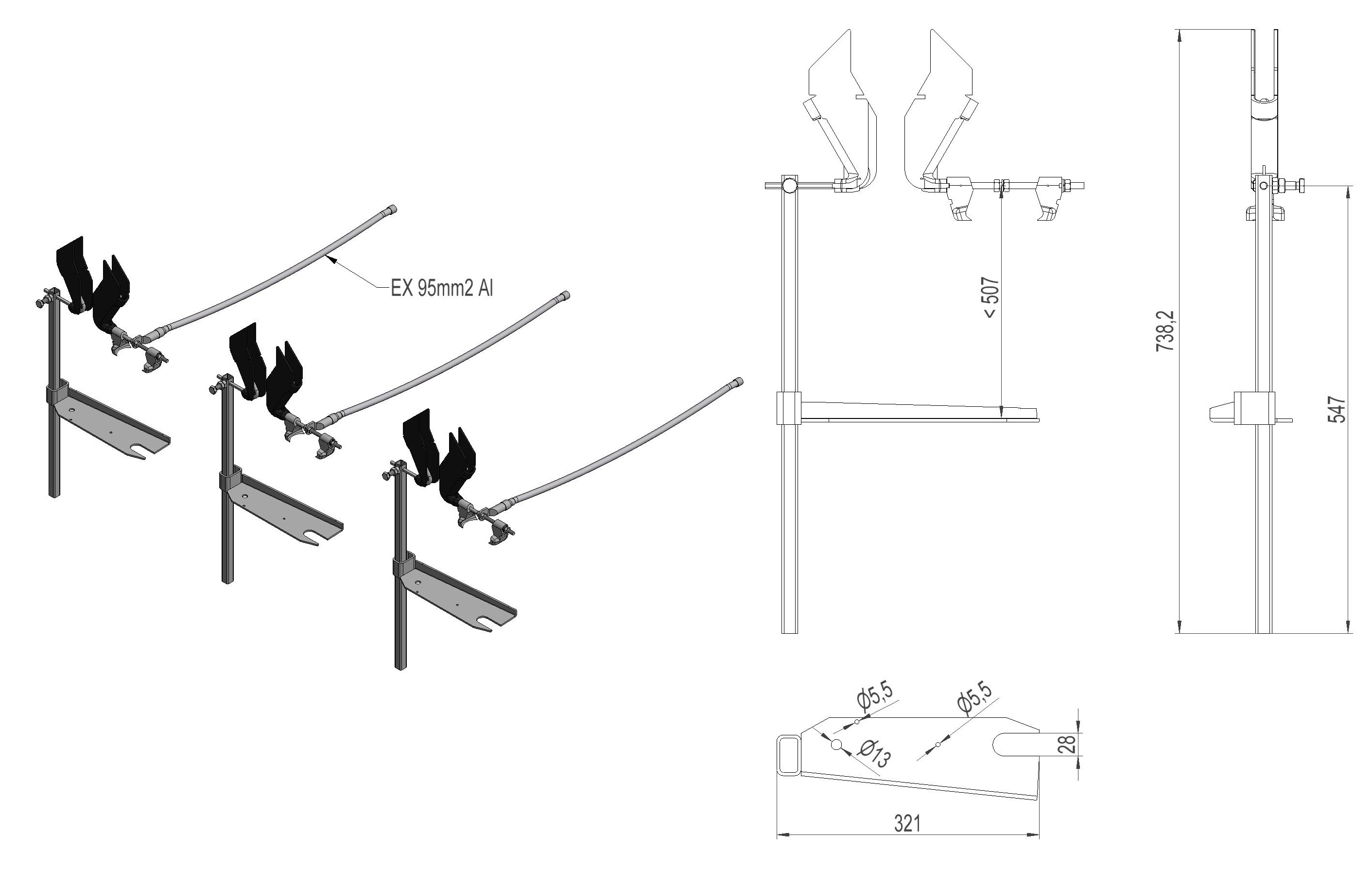 EX 95mm2 Al

< 507

738,2

547

Ø5,5

Ø5,5

Ø13

28

321