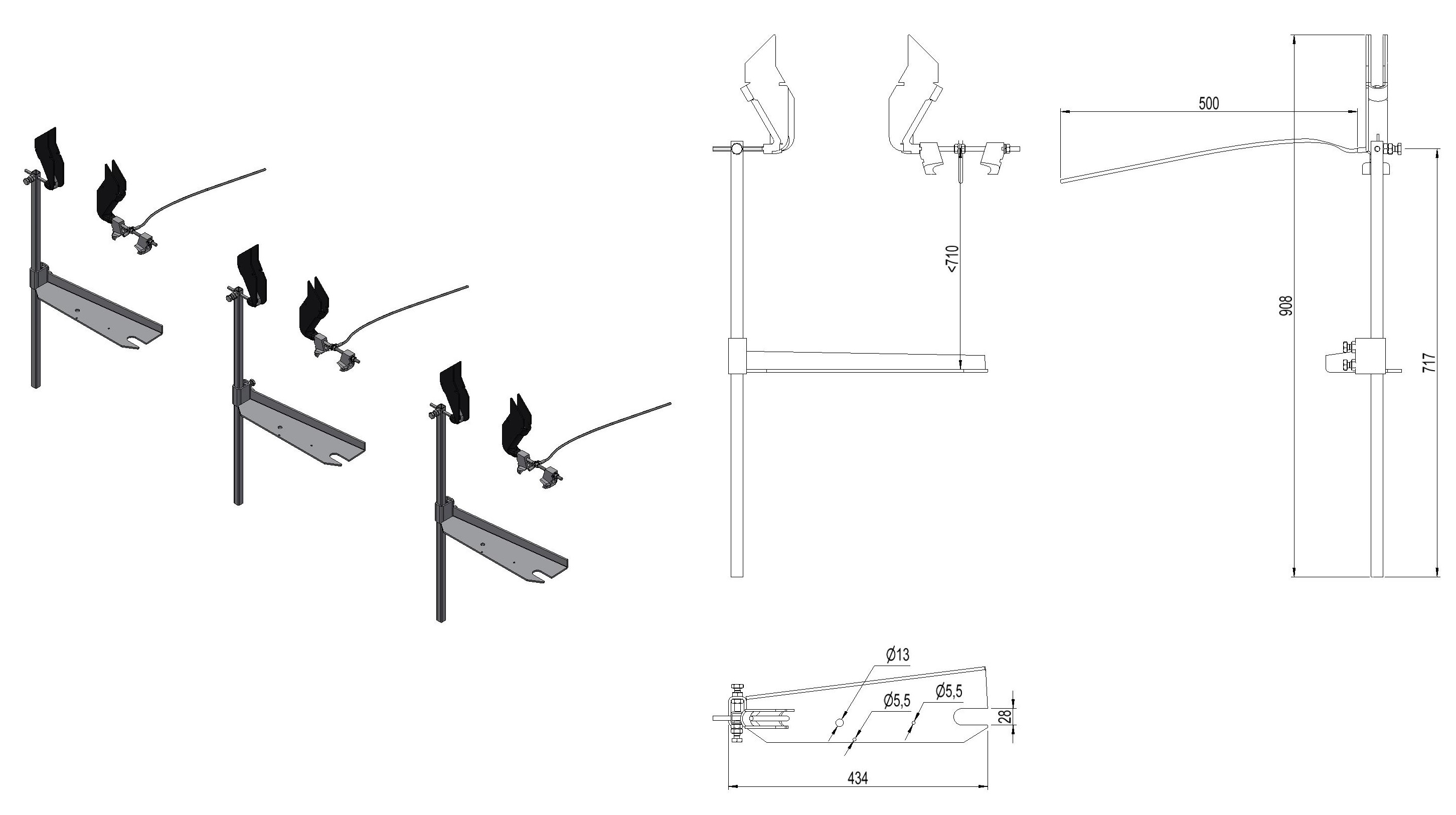 <710

500

908

717

Ø13

Ø5,5

Ø5,5

28

434