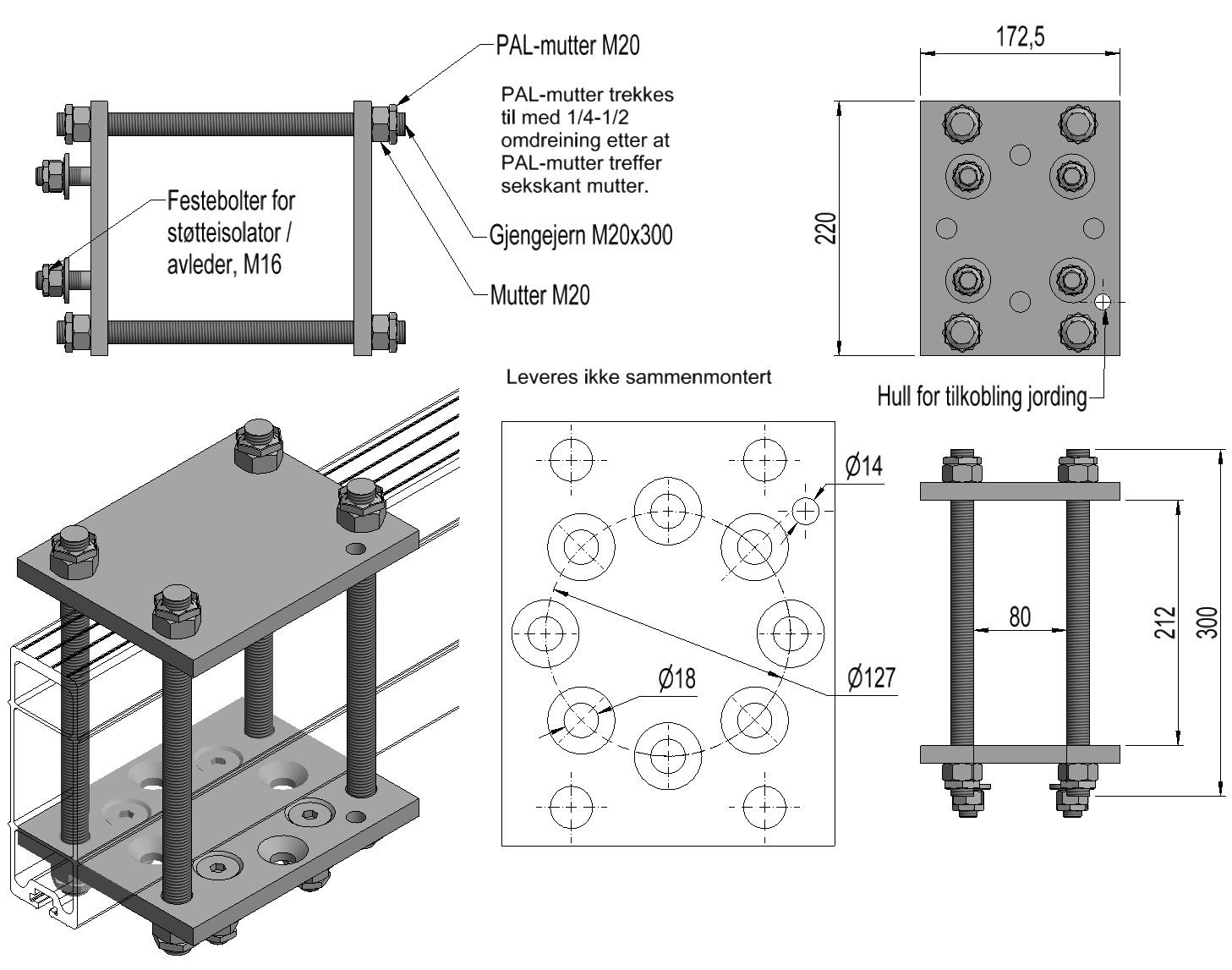 PAL-mutter M20

PAL-mutter trekkes til med 1/4-1/2 omdreining etter at PAL-mutter treffer sekskant mutter.

Festebolter for støtteisolator / avleder, M16

Gjengejern M20x300

Mutter M20

172,5

220

Hull for tilkobling jording

Leveres ikke sammenmontert

Ø14

Ø18

Ø127

80

212

300