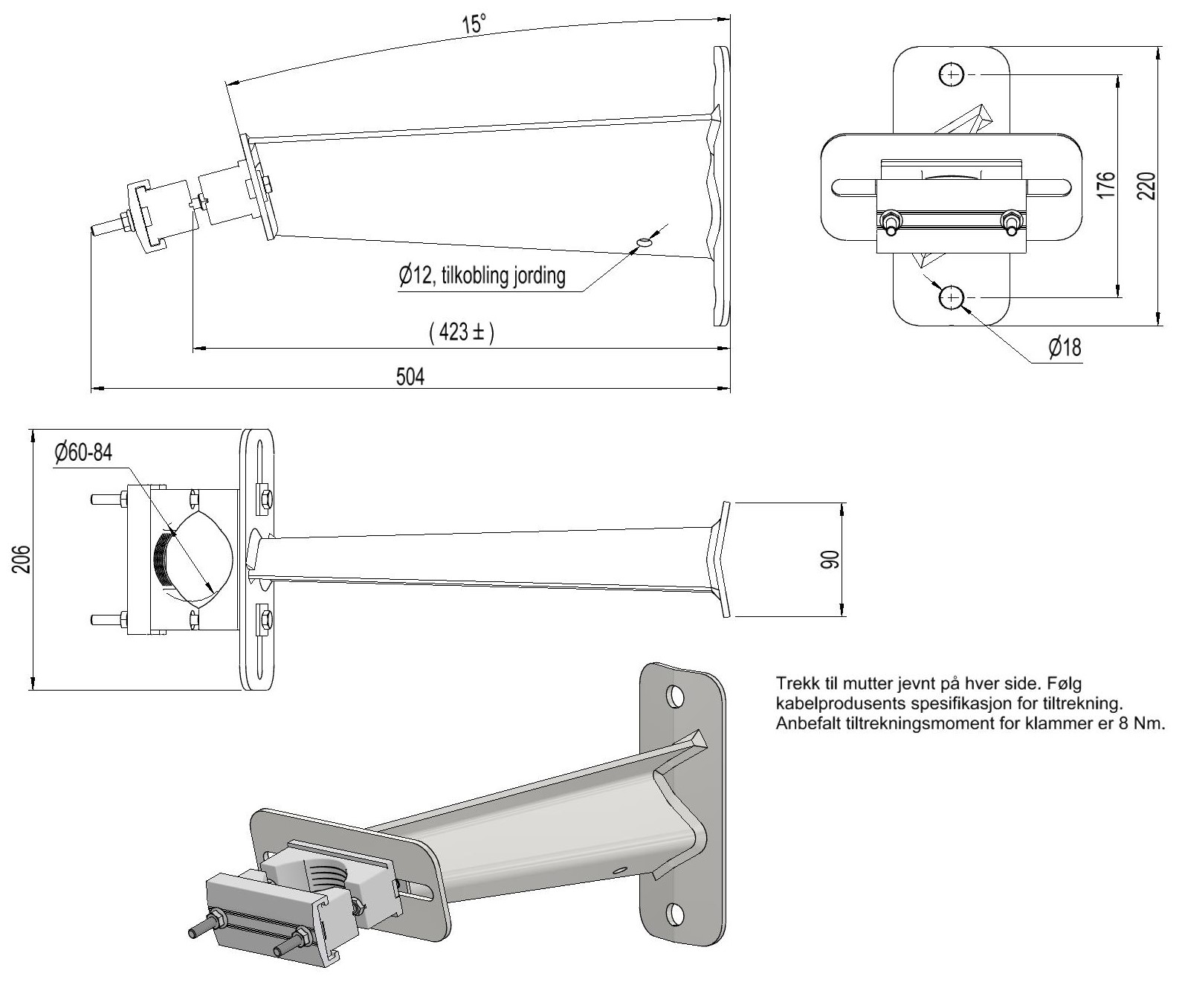 15°

Ø12, tilkobling jording

( 423 ± )

504

176

220

Ø18

Ø60-84

206

90

Trekk til mutter jevnt på hver side. Følg kabelprodusents spesifikasjon for tiltrekning. Anbefalt tiltrekningsmoment for klammer er 8 Nm.