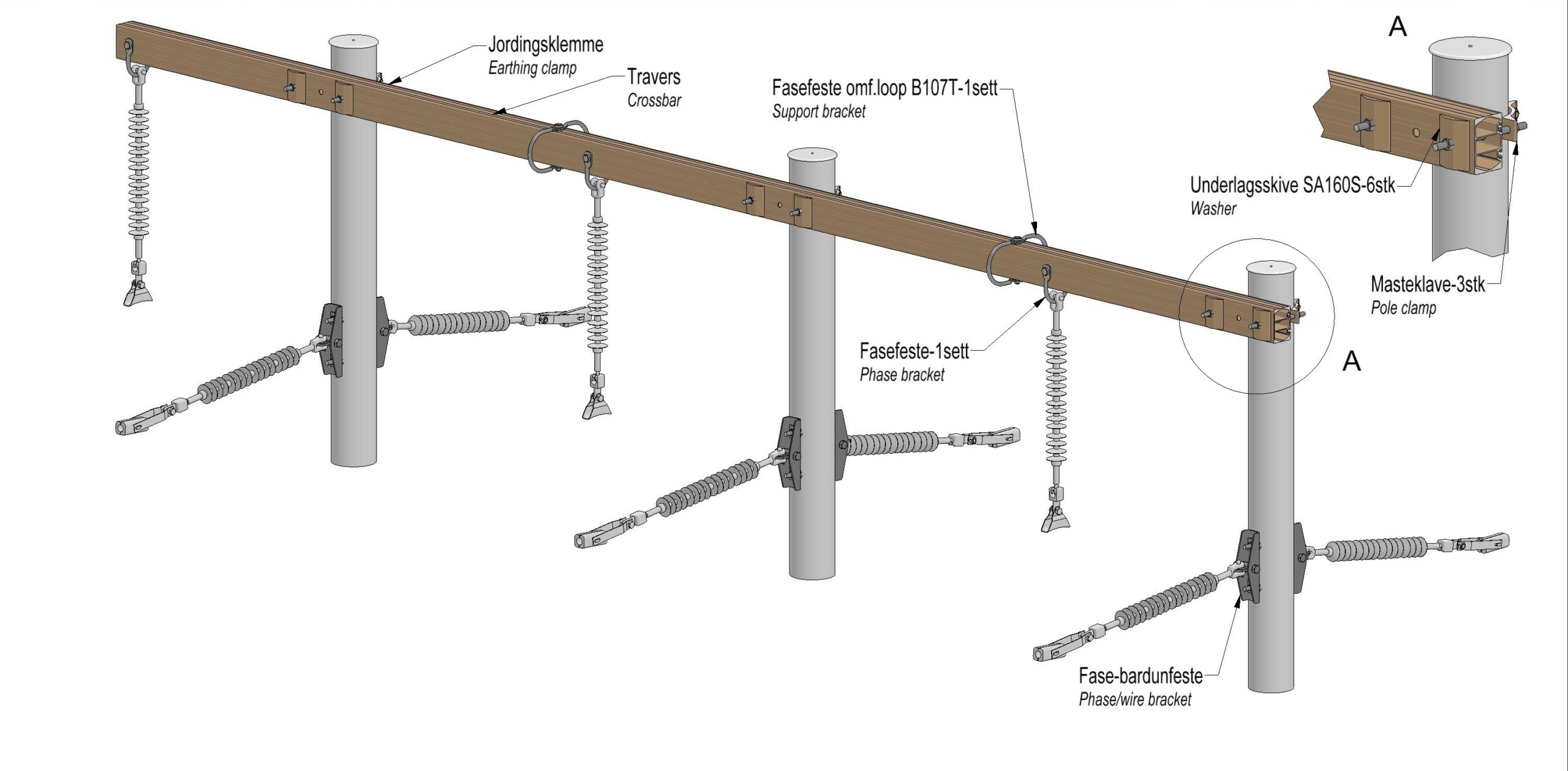 Jordingsklemme
Earthing clamp

Travers
Crossbar

Fasefeste omf.loop B107T-1sett
Support bracket

A

Underlagsskive SA160S-6stk
Washer

Masteklave-3stk
Pole clamp

Fasefeste-1sett
Phase bracket

A

Fase-bardunfeste
Phase/wire bracket