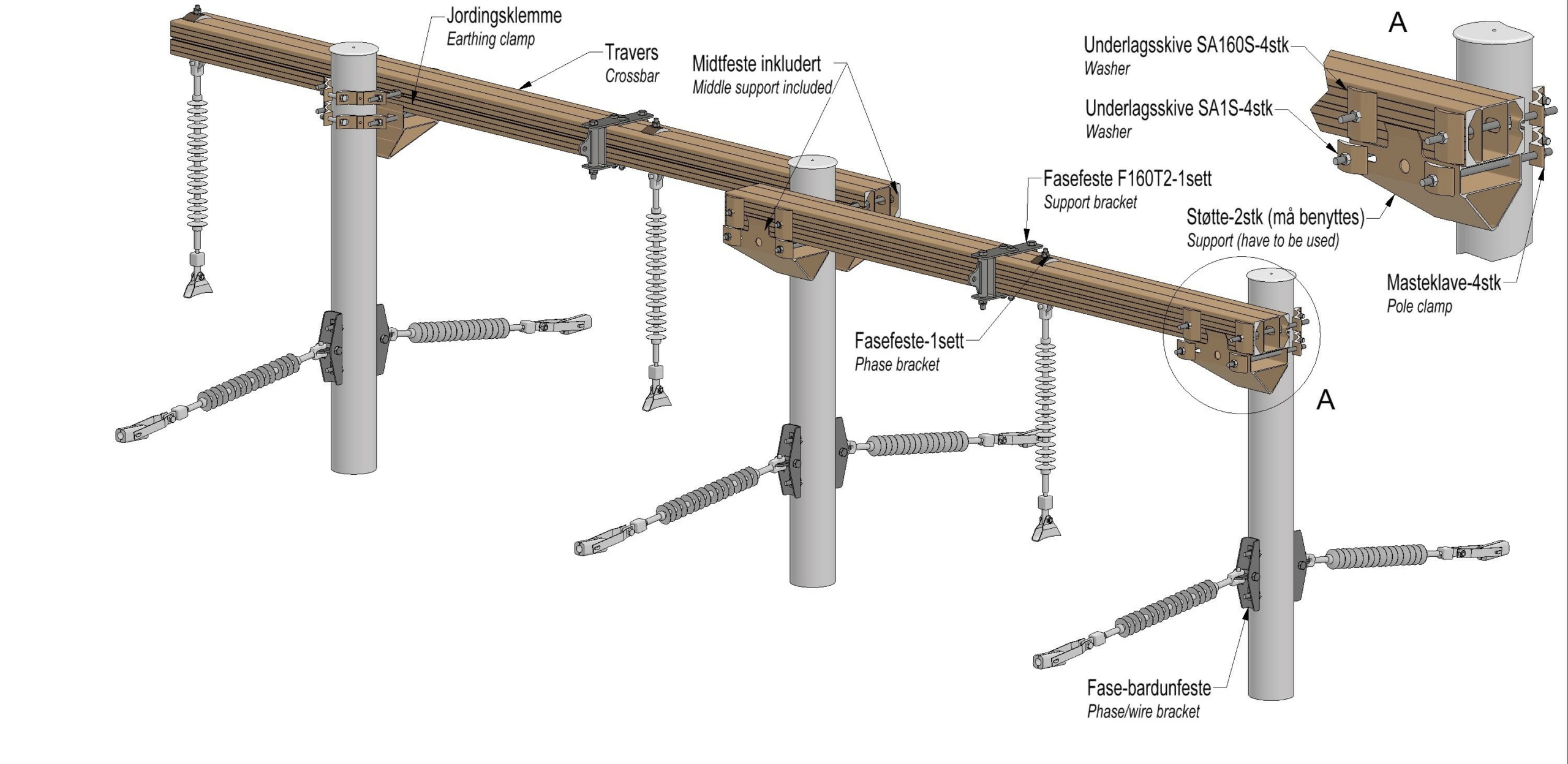 Jordingsklemme
Earthing clamp

Travers
Crossbar

Midtfeste inkludert
Middle support included

A

Underlagsskive SA160S-4stk
Washer

Underlagsskive SA1S-4stk
Washer

Fasefeste F160T2-1sett
Support bracket

Støtte-2stk (må benyttes)
Support (have to be used)

Masteklave-4stk
Pole clamp

Fasefeste-1sett
Phase bracket

A

Fase-bardunfeste
Phase/wire bracket