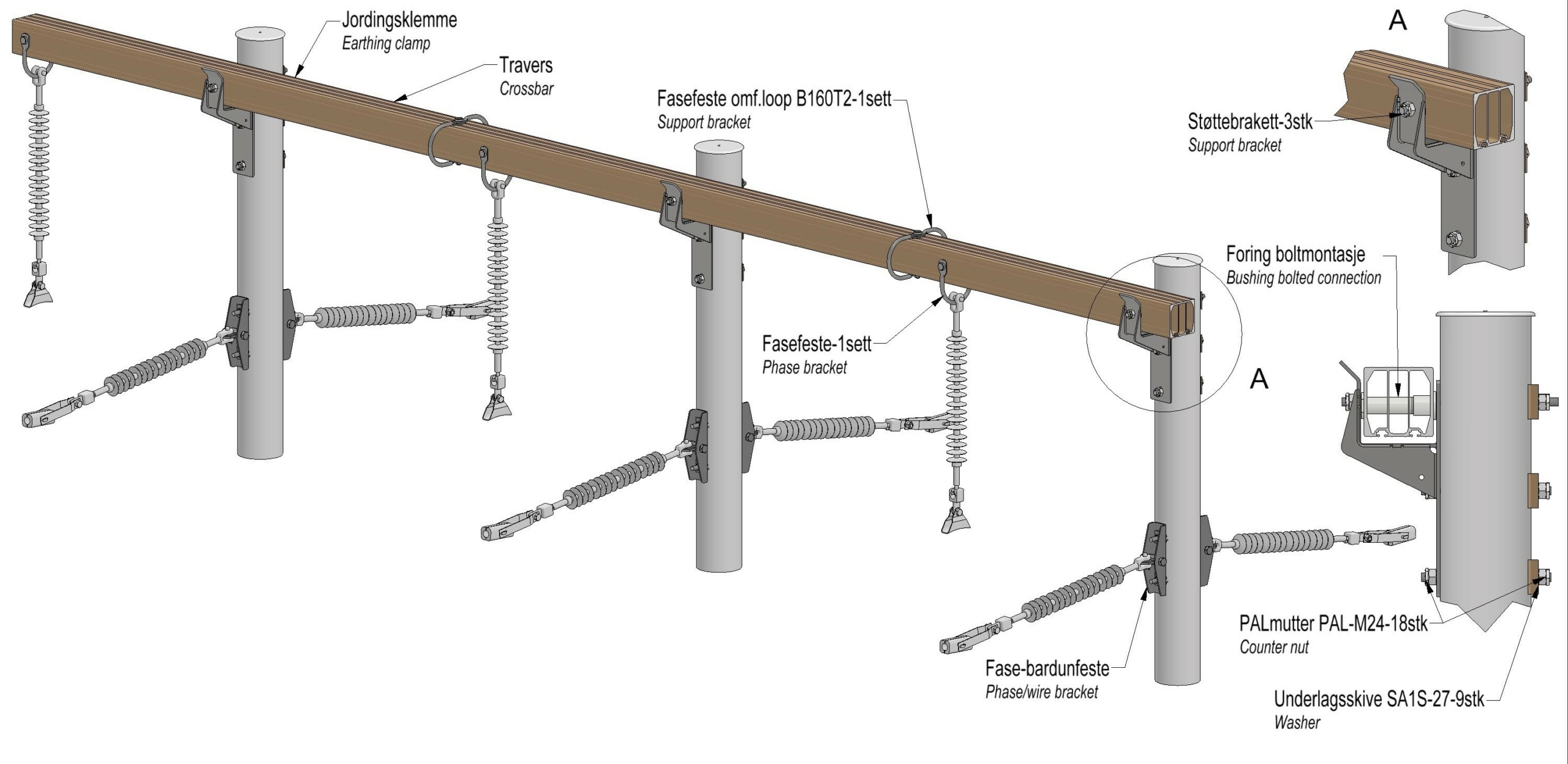 Jordingsklemme
Earthing clamp

Travers
Crossbar

Fasefeste omf.loop B160T2-1sett
Support bracket

A

Støttebrakett-3stk
Support bracket

Foring boltmontasje
Bushing bolted connection

Fasefeste-1sett
Phase bracket

A

PALmutter PAL-M24-18stk
Counter nut

Fase-bardunfeste
Phase/wire bracket

Underlagsskive SA1S-27-9stk
Washer